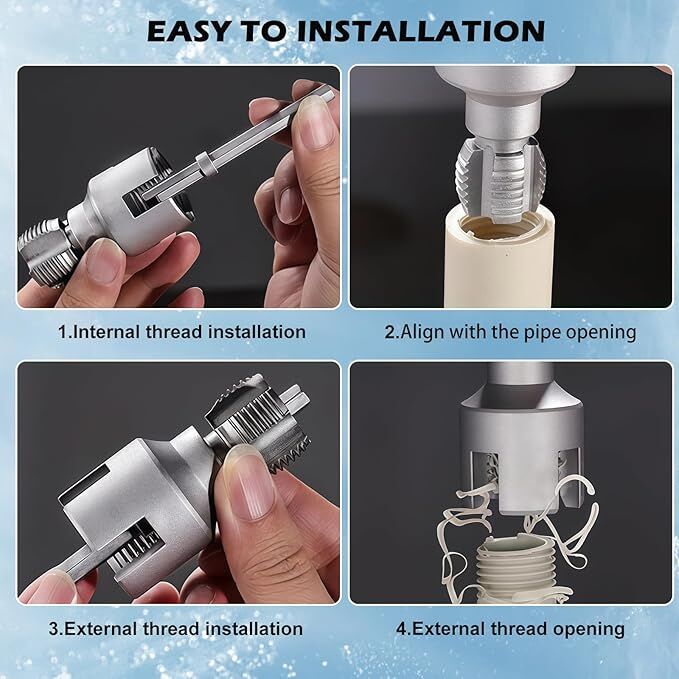 EASY TO INSTALLATION

1.Internal thread installation

2.Align with the pipe opening

3.External thread installation

4.External thread opening